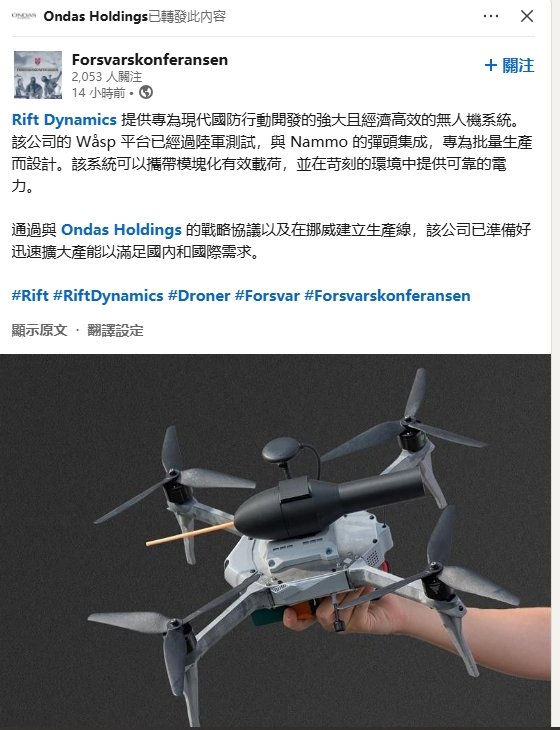 ONDAS Ondas Holdings已轉發此內容

Forsvarskonferansen
2,053 人關注
14 小時前 •

+ 關注

Rift Dynamics 提供專為現代國防行動開發的強大且經濟高效的無人機系統。該公司的 Wåsp 平台已經過陸軍測試，與 Nammo 的彈頭集成，專為批量生產而設計。該系統可以攜帶模塊化有效載荷，並在苛刻的環境中提供可靠的電力。

通過與 Ondas Holdings 的戰略協議以及在挪威建立生產線，該公司已準備好迅速擴大產能以滿足國內和國際需求。

#Rift #RiftDynamics #Droner #Forsvar #Forsvarskonferansen

顯示原文 · 翻譯設定