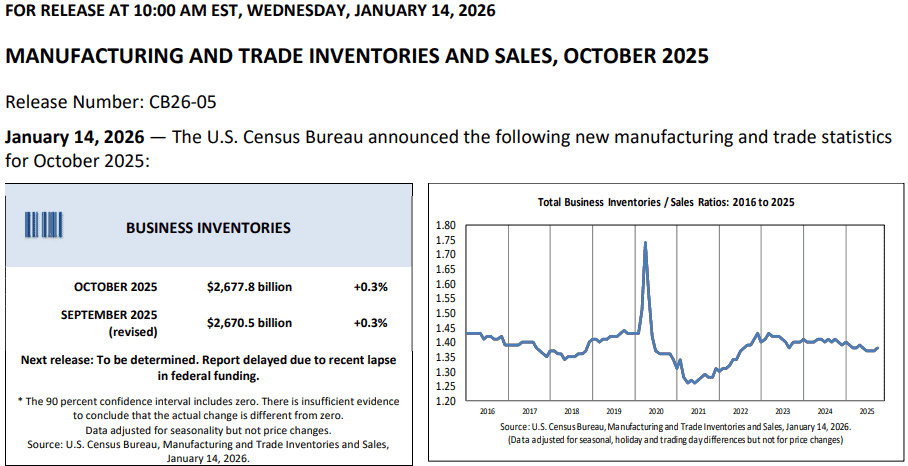 FOR RELEASE AT 10:00 AM EST, WEDNESDAY, JANUARY 14, 2026

MANUFACTURING AND TRADE INVENTORIES AND SALES, OCTOBER 2025

Release Number: CB26-05

January 14, 2026 — The U.S. Census Bureau announced the following new manufacturing and trade statistics for October 2025:

BUSINESS INVENTORIES

OCTOBER 2025 $2,677.8 billion +0.3%

SEPTEMBER 2025 (revised) $2,670.5 billion +0.3%

Next release: To be determined. Report delayed due to recent lapse in federal funding.

* The 90 percent confidence interval includes zero. There is insufficient evidence to conclude that the actual change is different from zero.
Data adjusted for seasonality but not price changes.
Source: U.S. Census Bureau, Manufacturing and Trade Inventories and Sales, January 14, 2026.

Total Business Inventories / Sales Ratios: 2016 to 2025

1.80
1.75
1.70
1.65
1.60
1.55
1.50
1.45
1.40
1.35
1.30
1.25
1.20

2016 2017 2018 2019 2020 2021 2022 2023 2024 2025

Source: U.S. Census Bureau, Manufacturing and Trade Inventories and Sales, January 14, 2026.
(Data adjusted for seasonal, holiday and trading day differences but not for price changes)